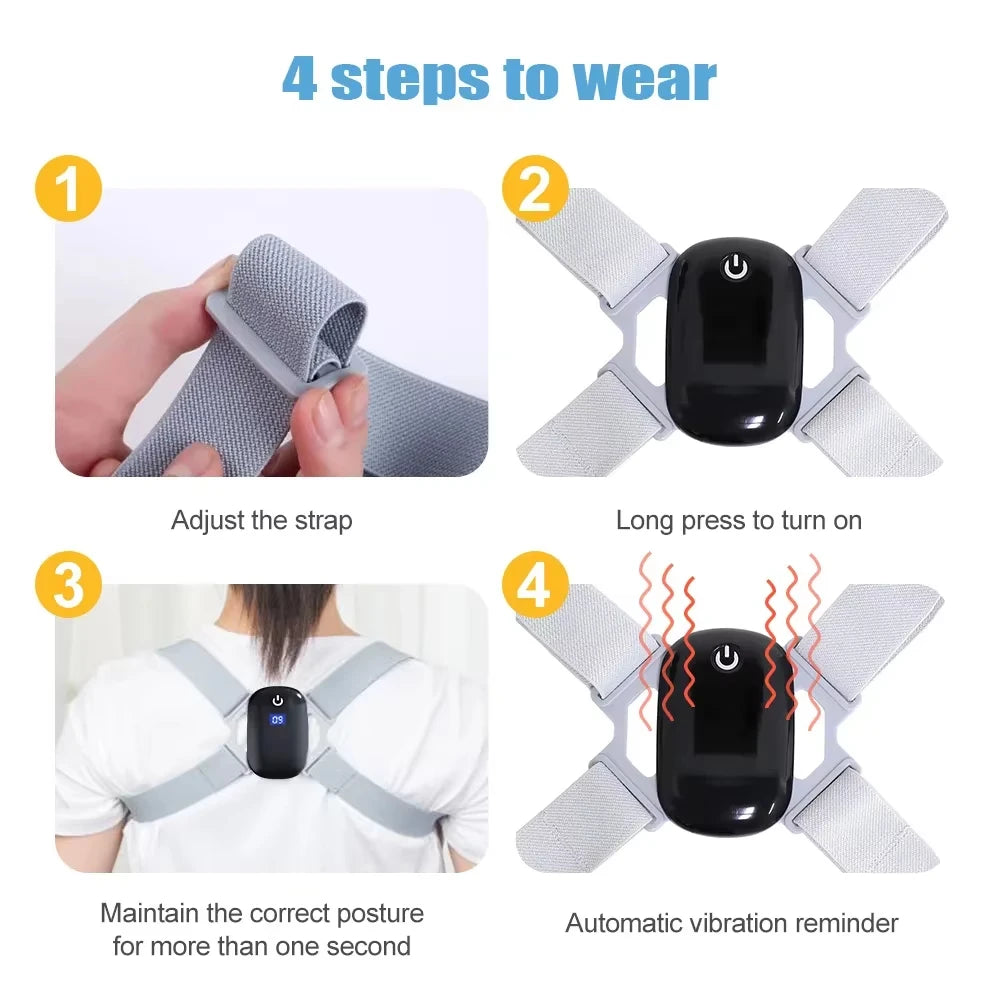 4 steps to wear

1

Adjust the strap

2

Long press to turn on

3

09

Maintain the correct posture for more than one second

4

Automatic vibration reminder