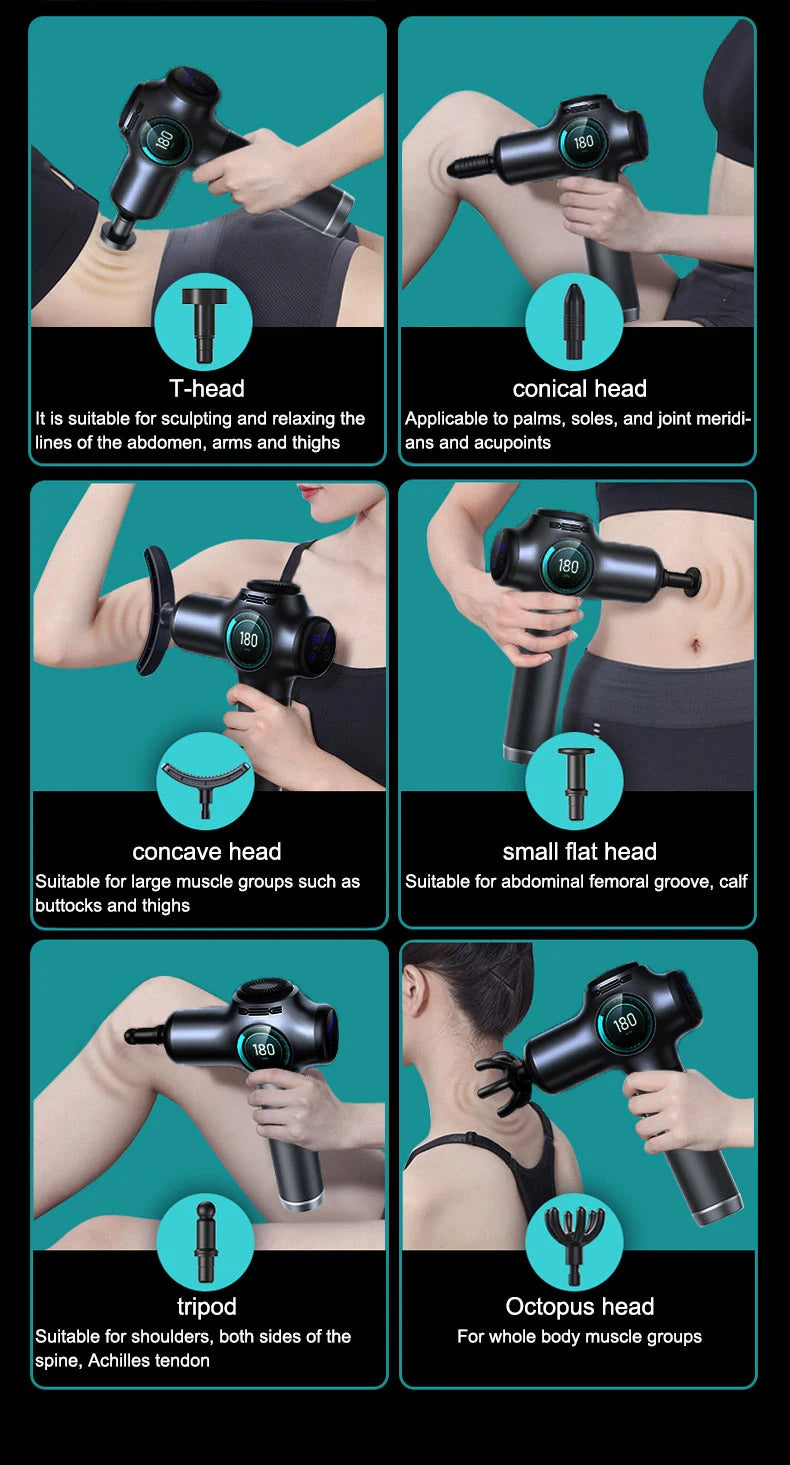 180

T-head
It is suitable for sculpting and relaxing the lines of the abdomen, arms and thighs

180

conical head
Applicable to palms, soles, and joint meridians and acupoints

180

concave head
Suitable for large muscle groups such as buttocks and thighs

180

small flat head
Suitable for abdominal femoral groove, calf

180

tripod
Suitable for shoulders, both sides of the spine, Achilles tendon

180

Octopus head
For whole body muscle groups